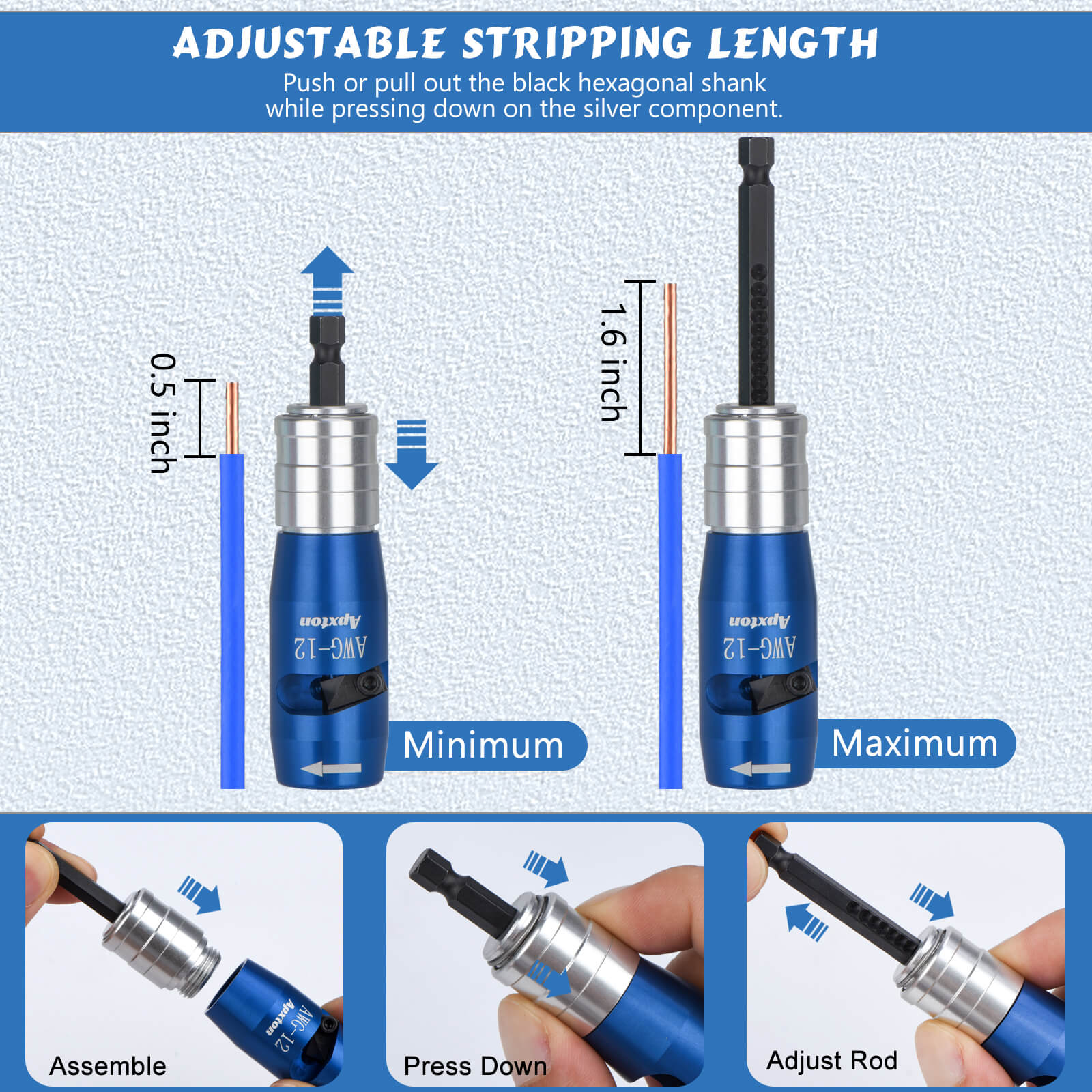 ADJUSTABLE STRIPPING LENGTH
Push or pull out the black hexagonal shank while pressing down on the silver component.

0.5 inch

Apxton
AWG-12

Minimum

1.6 inch

Apxton
AWG-12

Maximum

Apxton
AWG-12

Assemble

Press Down

Adjust Rod